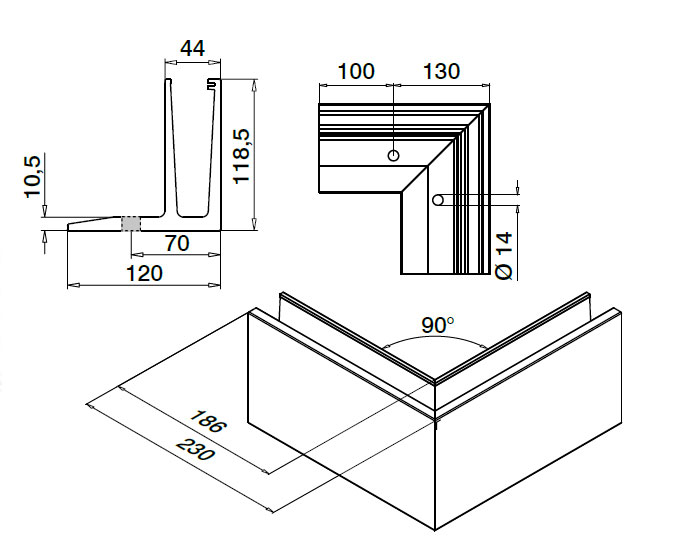 44

10,5

118,5

70

120

100

130

Ø 14

90°

186

230