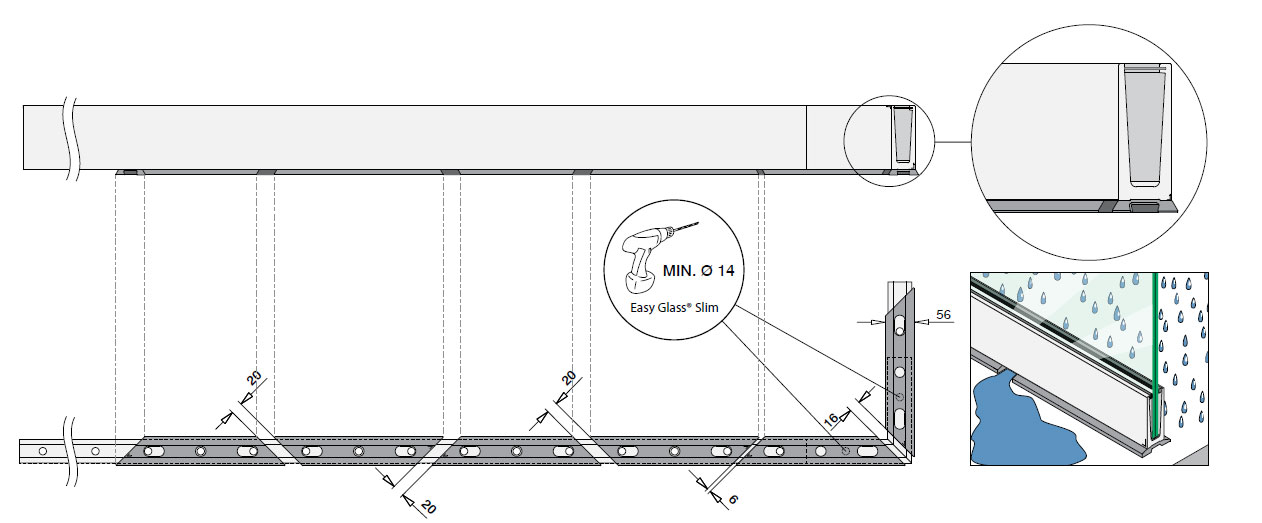 MIN. Ø 14
Easy Glass® Slim
56
20
20
16
20
6